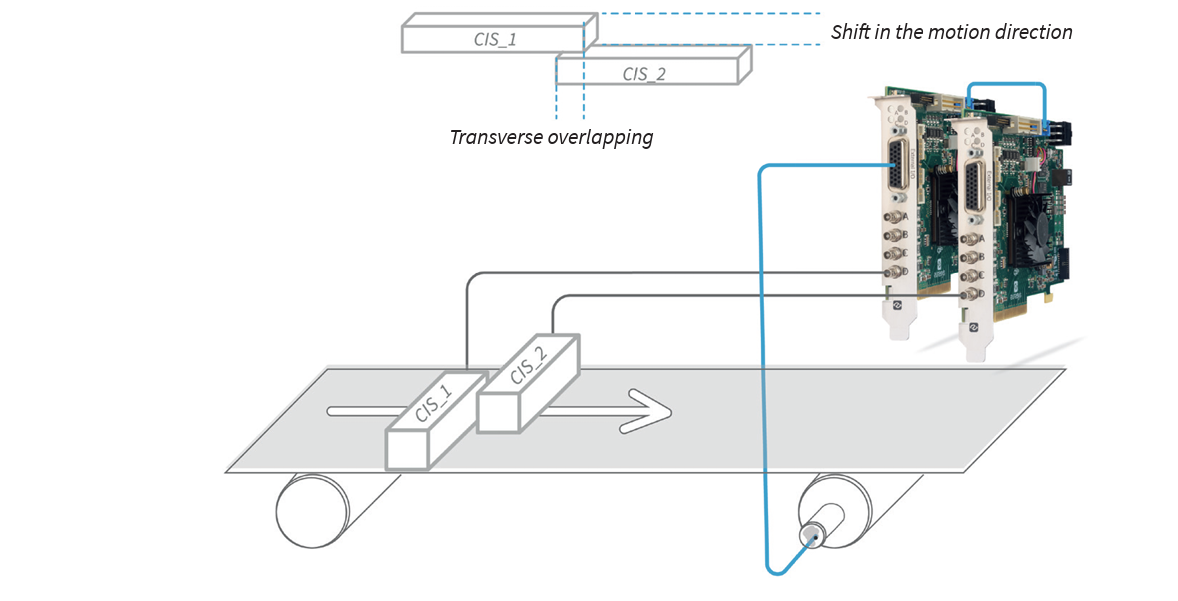 CIS_1

CIS_2

Shift in the motion direction

Transverse overlapping

A
B
C
D

A
B
C
D

CIS_1

CIS_2